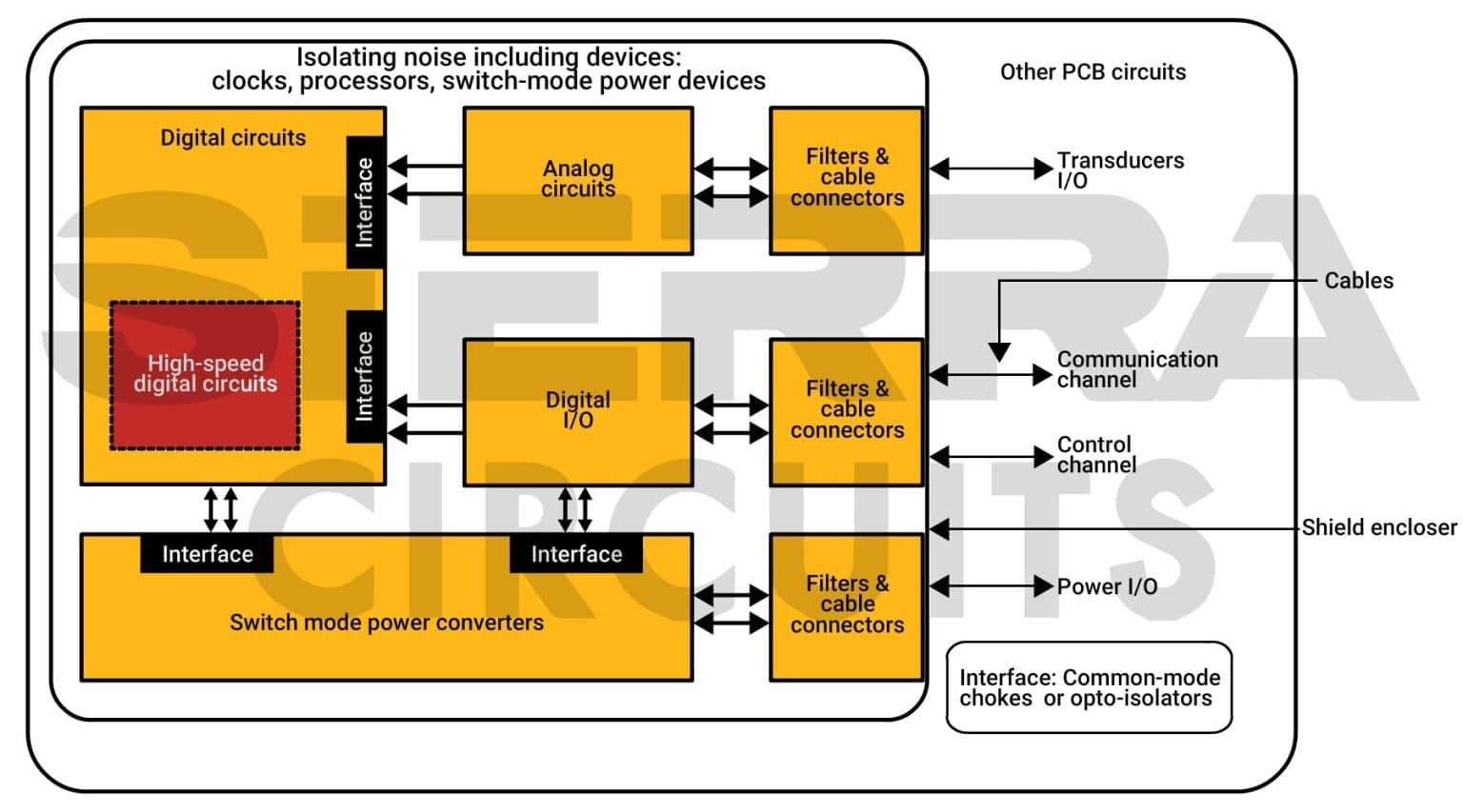 Isolating noise including devices:
clocks, processors, switch-mode power devices

Other PCB circuits

Digital circuits

Interface

Analog circuits

Filters & cable connectors

Transducers I/O

Cables

High-speed digital circuits

Interface

Digital I/O

Filters & cable connectors

Communication channel

Control channel

Shield encloser

Interface

Interface

Switch mode power converters

Filters & cable connectors

Power I/O

Interface: Common-mode chokes or opto-isolators

SIERRA CIRCUITS