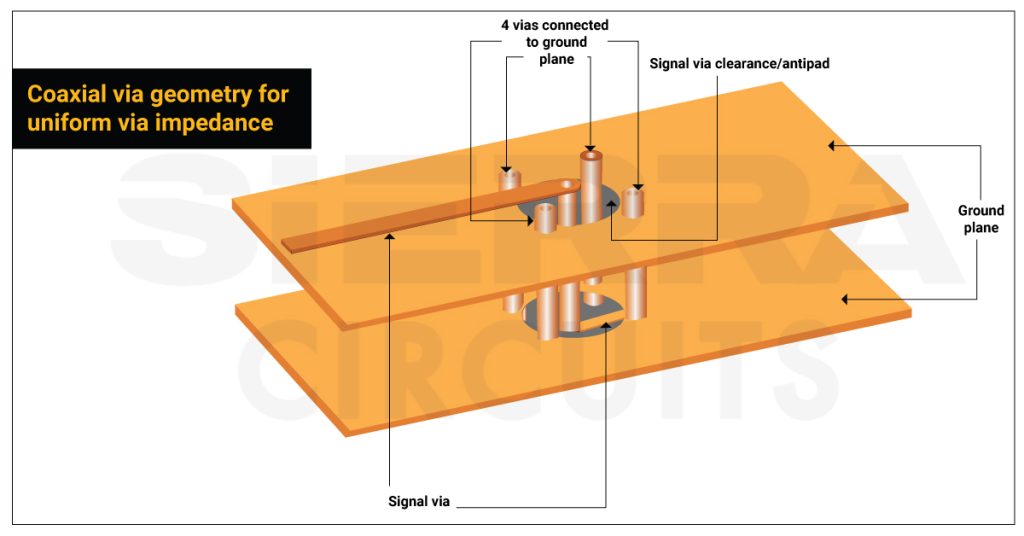 Coaxial via geometry for uniform via impedance

4 vias connected to ground plane

Signal via clearance/antipad

Ground plane

Signal via

SIERRA CIRCUITS