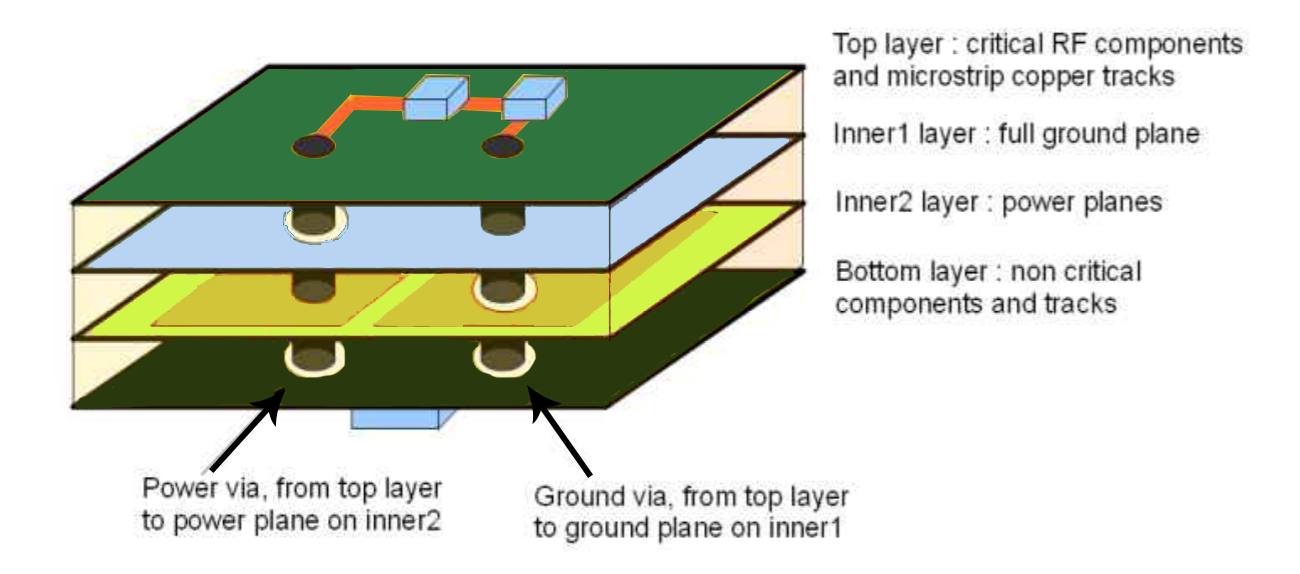 Top layer : critical RF components and microstrip copper tracks

Inner1 layer : full ground plane

Inner2 layer : power planes

Bottom layer : non critical components and tracks

Power via, from top layer to power plane on inner2

Ground via, from top layer to ground plane on inner1