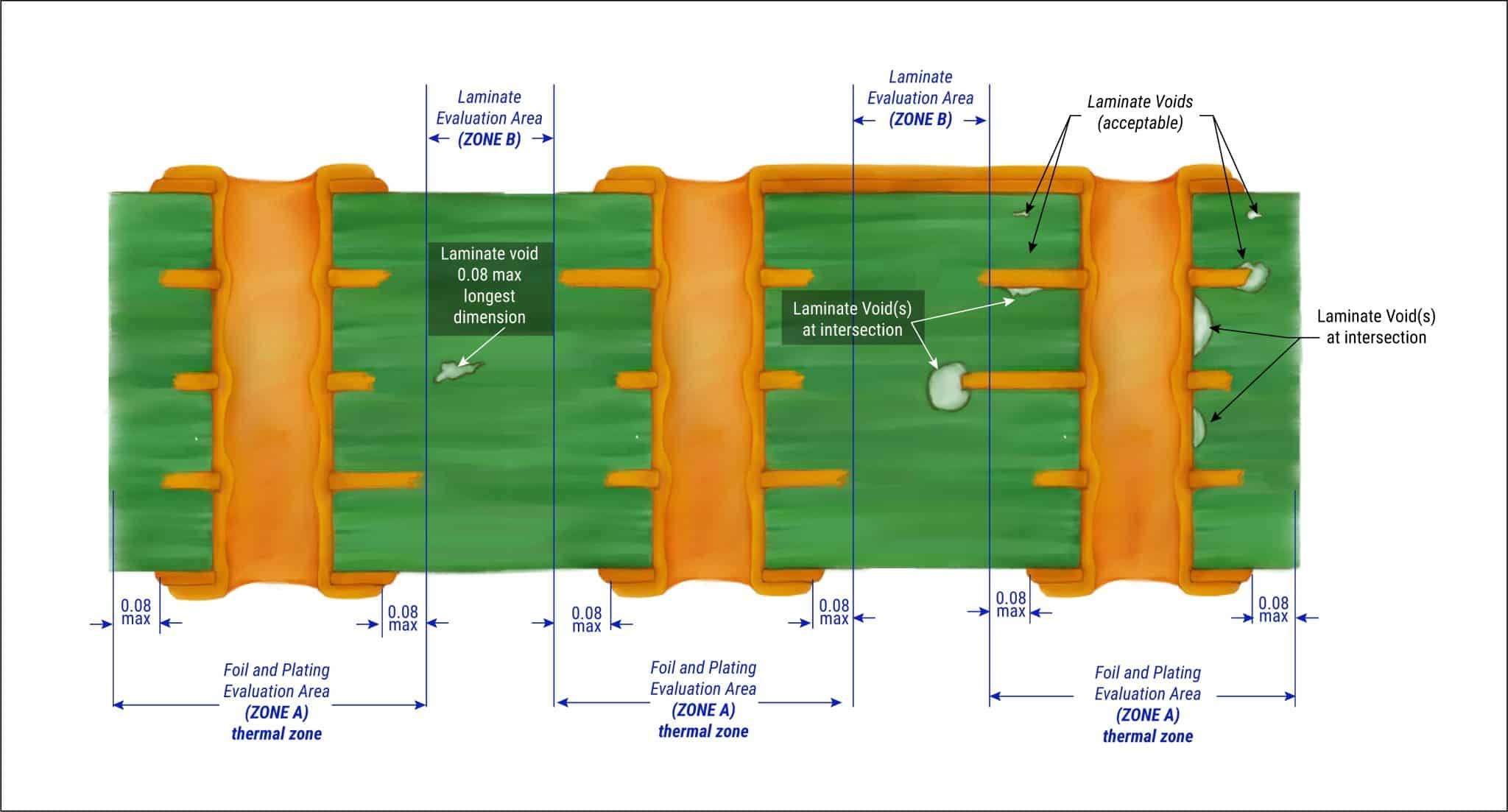 Laminate Evaluation Area (ZONE B)

Laminate Evaluation Area (ZONE B)

Laminate Voids (acceptable)

Laminate void 0.08 max longest dimension

Laminate Void(s) at intersection

Laminate Void(s) at intersection

0.08 max

0.08 max

0.08 max

0.08 max

0.08 max

0.08 max

Foil and Plating Evaluation Area (ZONE A) thermal zone

Foil and Plating Evaluation Area (ZONE A) thermal zone

Foil and Plating Evaluation Area (ZONE A) thermal zone